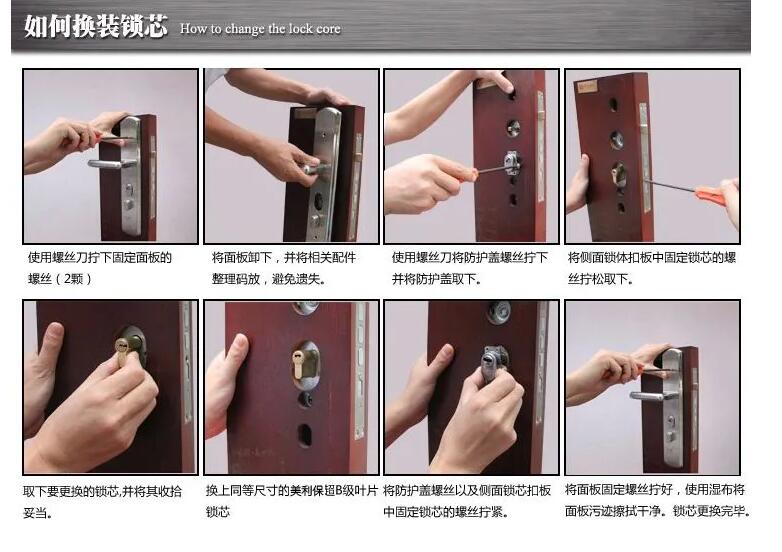 如何换装锁芯 How to change the lock core

使用螺丝刀拧下固定面板的螺丝（2颗）

将面板卸下，并将相关配件整理码放，避免遗失。

使用螺丝刀将防护盖螺丝拧下并将防护盖取下。

将侧面锁体扣板中固定锁芯的螺丝拧松取下。

取下要更换的锁芯,并将其收拾妥当。

换上同等尺寸的美利保超B级叶片锁芯

将防护盖螺丝以及侧面锁芯扣板中固定锁芯的螺丝拧紧。

将面板固定螺丝拧好，使用湿布将面板污迹擦拭干净。锁芯更换完毕。